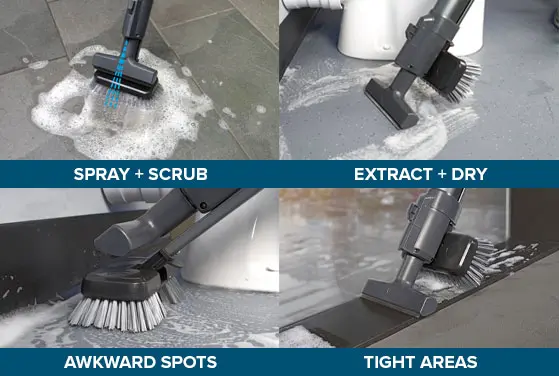 SPRAY + SCRUB

EXTRACT + DRY

AWKWARD SPOTS

TIGHT AREAS